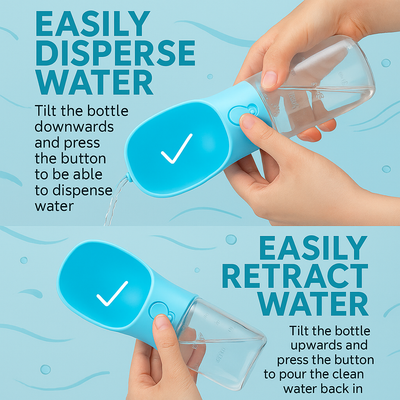 EASILY DISPERSE WATER

Tilt the bottle downwards and press the button to be able to dispense water

EASILY RETRACT WATER

Tilt the bottle upwards and press the button to pour the clean water back in